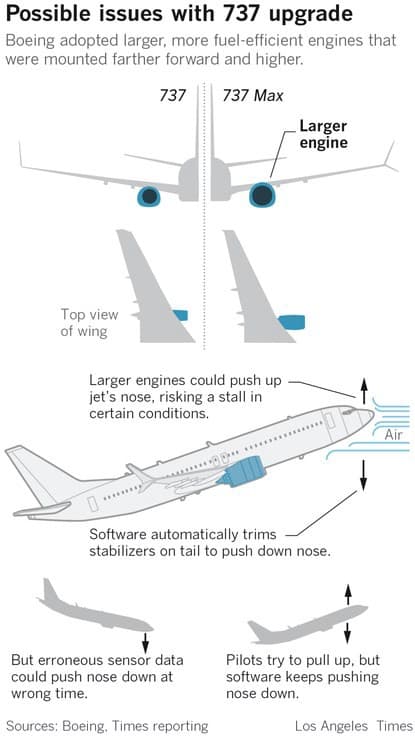 Possible issues with 737 upgrade

Boeing adopted larger, more fuel-efficient engines that were mounted farther forward and higher.

737

737 Max

Larger engine

Top view of wing

Larger engines could push up jet's nose, risking a stall in certain conditions.

Air

Software automatically trims stabilizers on tail to push down nose.

But erroneous sensor data could push nose down at wrong time.

Pilots try to pull up, but software keeps pushing nose down.

Sources: Boeing, Times reporting

Los Angeles Times